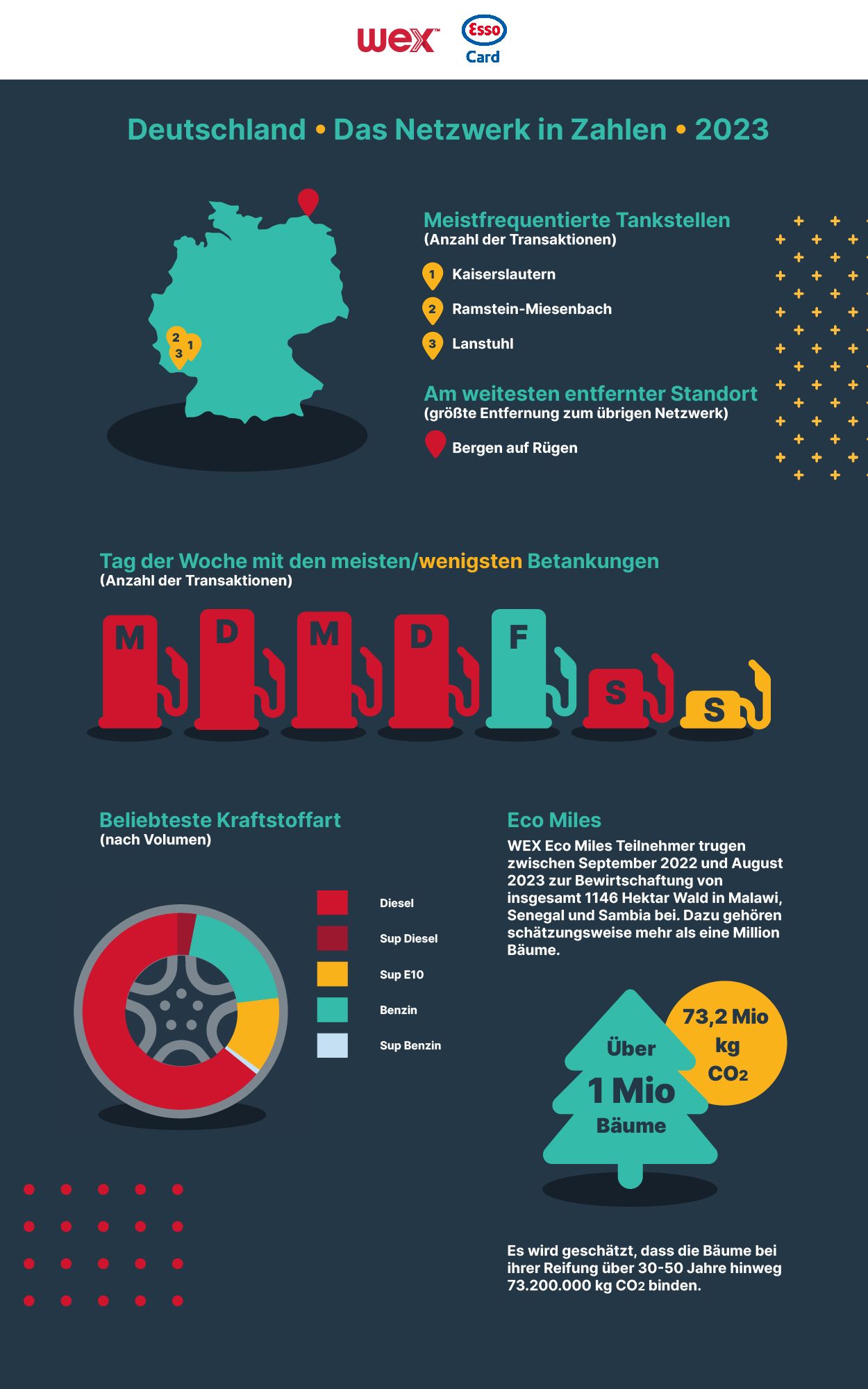 wex™ Esso Card

Deutschland • Das Netzwerk in Zahlen • 2023

2 1 3

Meistfrequentierte Tankstellen
(Anzahl der Transaktionen)

1 Kaiserslautern
2 Ramstein-Miesenbach
3 Lanstuhl

Am weitesten entfernter Standort
(größte Entfernung zum übrigen Netzwerk)

Bergen auf Rügen

Tag der Woche mit den meisten/wenigsten Betankungen
(Anzahl der Transaktionen)

M D M D F S S

Beliebteste Kraftstoffart
(nach Volumen)

Diesel
Sup Diesel
Sup E10
Benzin
Sup Benzin

Eco Miles
WEX Eco Miles Teilnehmer trugen zwischen September 2022 und August 2023 zur Bewirtschaftung von insgesamt 1146 Hektar Wald in Malawi, Senegal und Sambia bei. Dazu gehören schätzungsweise mehr als eine Million Bäume.

Über 1 Mio Bäume

73,2 Mio kg $CO_2$

Es wird geschätzt, dass die Bäume bei ihrer Reifung über 30-50 Jahre hinweg 73.200.000 kg $CO_2$ binden.