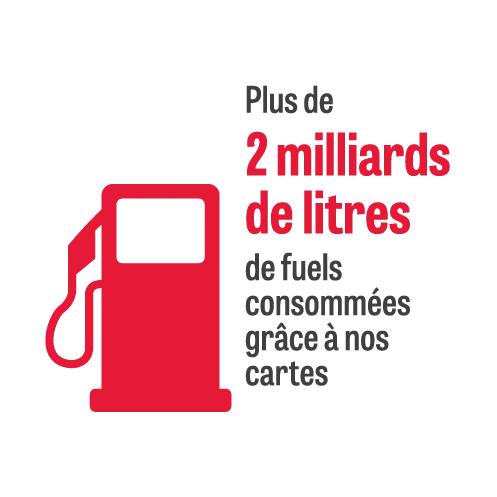 Plus de
2 milliards de litres
de fuels consommées grâce à nos cartes