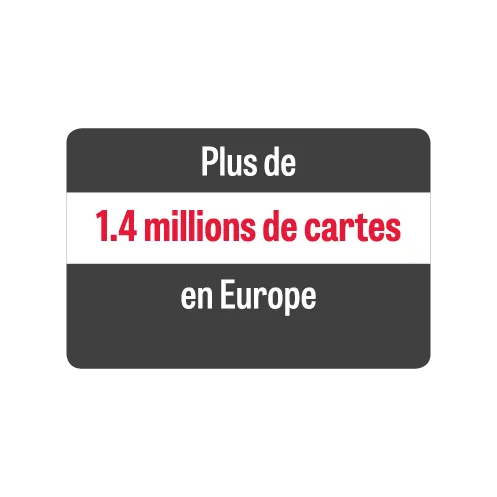 Plus de

1.4 millions de cartes

en Europe