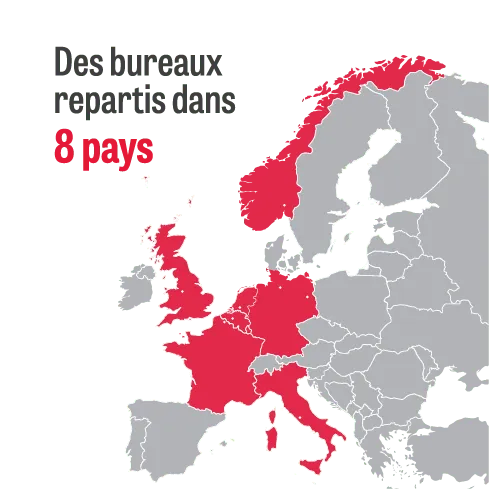 Des bureaux repartis dans
8 pays