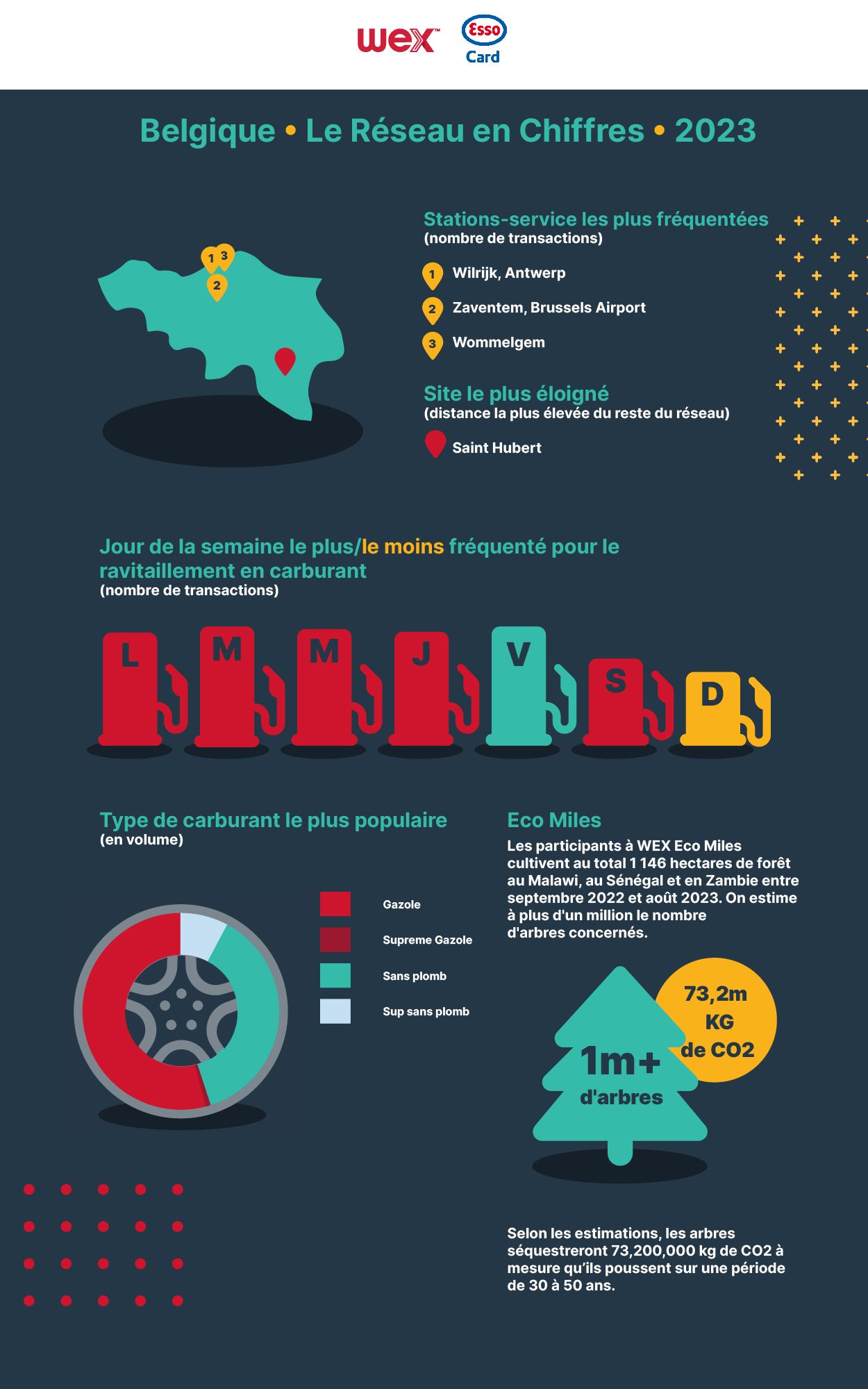 wex™ Esso Card

Belgique • Le Réseau en Chiffres • 2023

1 3
2

Stations-service les plus fréquentées
(nombre de transactions)

1 Wilrijk, Antwerp
2 Zaventem, Brussels Airport
3 Wommelgem

Site le plus éloigné
(distance la plus élevée du reste du réseau)

Saint Hubert

Jour de la semaine le plus/le moins fréquenté pour le ravitaillement en carburant
(nombre de transactions)

L M M J V S D

Type de carburant le plus populaire
(en volume)

Gazole
Supreme Gazole
Sans plomb
Sup sans plomb

Eco Miles
Les participants à WEX Eco Miles cultivent au total 1 146 hectares de forêt au Malawi, au Sénégal et en Zambie entre septembre 2022 et août 2023. On estime à plus d'un million le nombre d'arbres concernés.

1m+ d'arbres

73,2m KG de CO2

Selon les estimations, les arbres séquestreront 73,200,000 kg de CO2 à mesure qu'ils poussent sur une période de 30 à 50 ans.