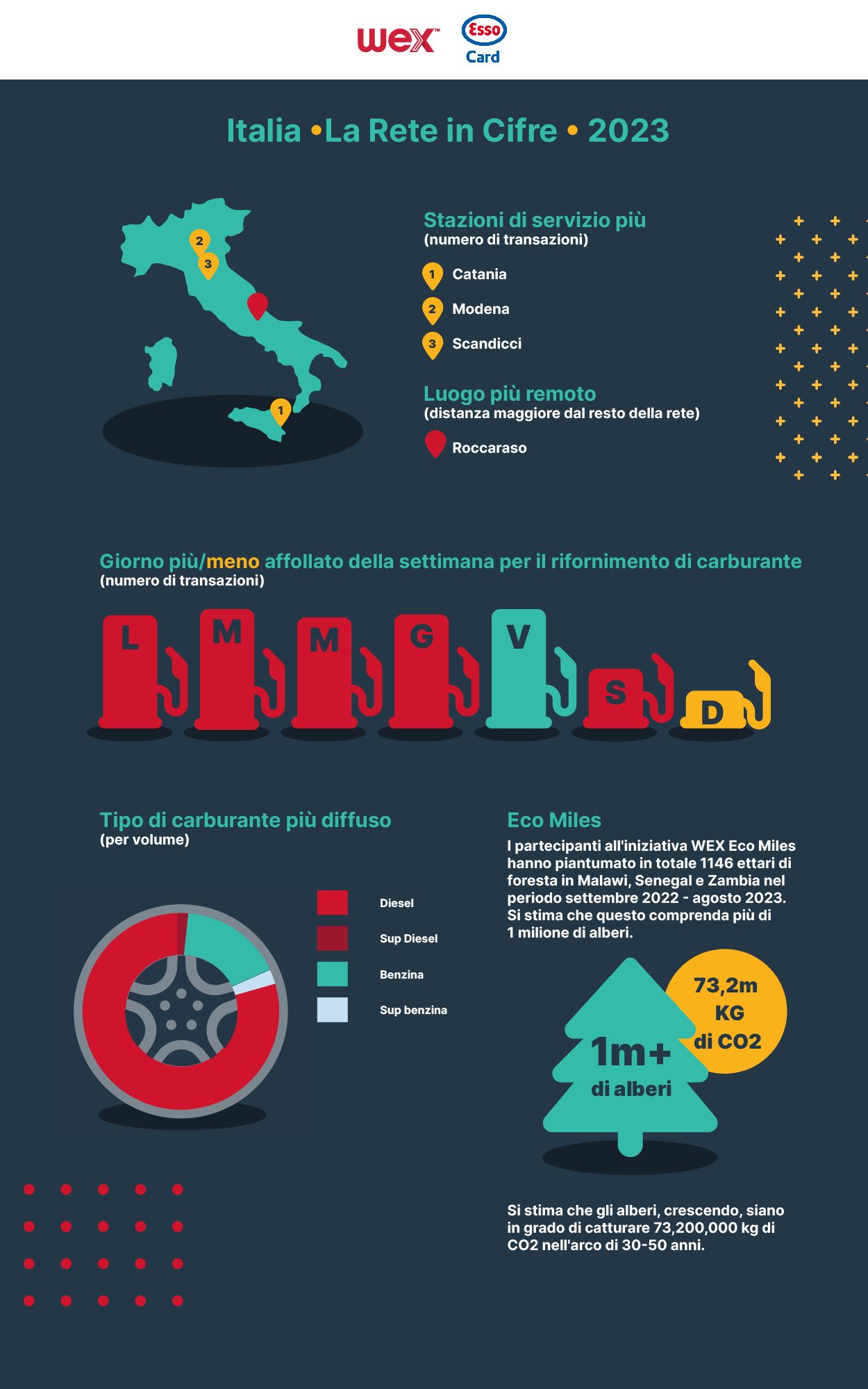 wex™ Esso Card

Italia •La Rete in Cifre • 2023

2
3
1

Stazioni di servizio più
(numero di transazioni)

1 Catania
2 Modena
3 Scandicci

Luogo più remoto
(distanza maggiore dal resto della rete)

Roccaraso

Giorno più/meno affollato della settimana per il rifornimento di carburante
(numero di transazioni)

L M M G V S D

Tipo di carburante più diffuso
(per volume)

Diesel
Sup Diesel
Benzina
Sup benzina

Eco Miles
I partecipanti all'iniziativa WEX Eco Miles hanno piantumato in totale 1146 ettari di foresta in Malawi, Senegal e Zambia nel periodo settembre 2022 - agosto 2023. Si stima che questo comprenda più di 1 milione di alberi.

1m+ di alberi

73,2m KG di CO2

Si stima che gli alberi, crescendo, siano in grado di catturare 73,200,000 kg di CO2 nell'arco di 30-50 anni.