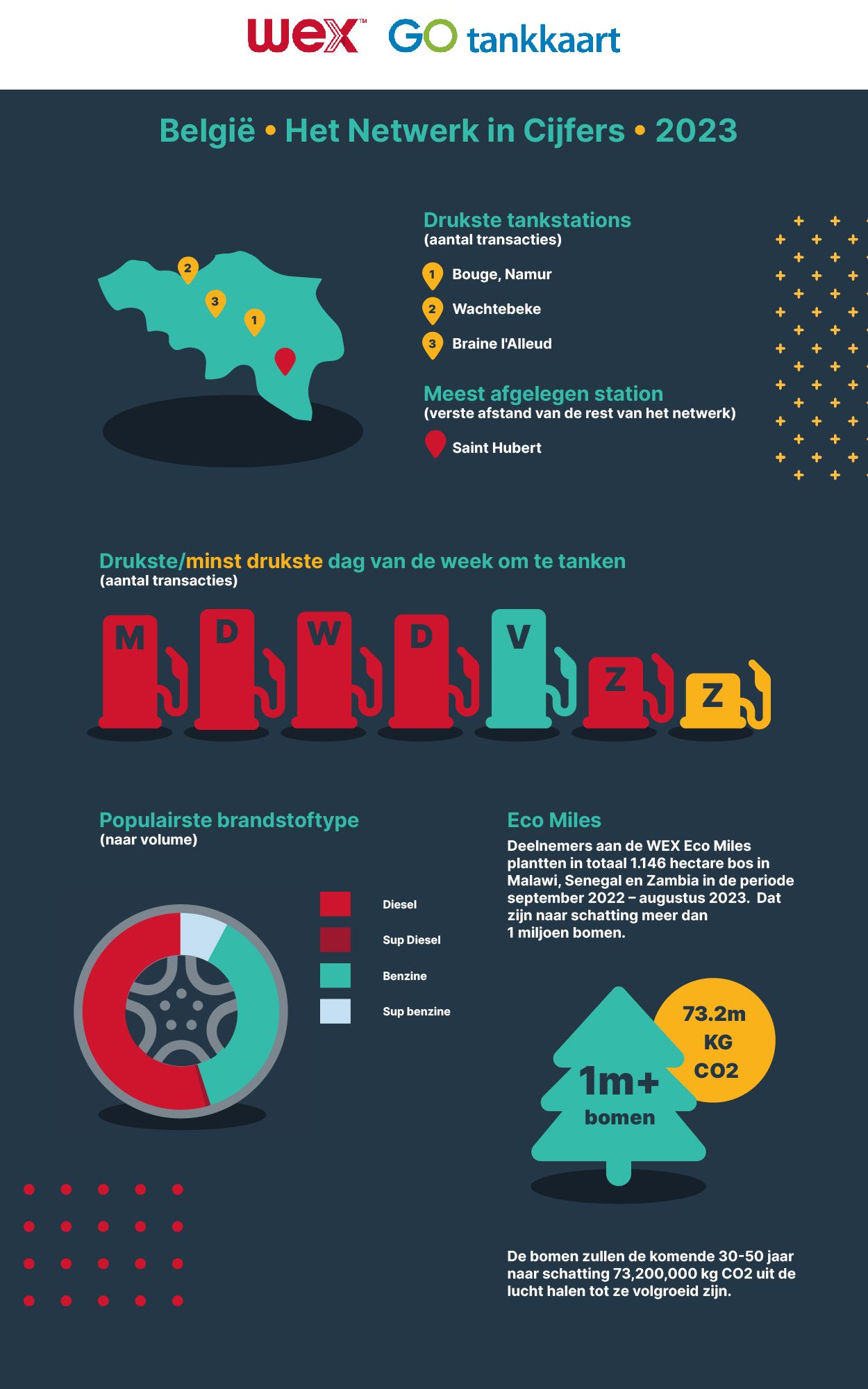 wex™ GO tankkaart

België • Het Netwerk in Cijfers • 2023

2
3
1

Drukste tankstations
(aantal transacties)

1 Bouge, Namur
2 Wachtebeke
3 Braine l'Alleud

Meest afgelegen station
(verste afstand van de rest van het netwerk)

Saint Hubert

Drukste/minst drukste dag van de week om te tanken
(aantal transacties)

M D W D V Z Z

Populairste brandstoftype
(naar volume)

Diesel
Sup Diesel
Benzine
Sup benzine

Eco Miles
Deelnemers aan de WEX Eco Miles plantten in totaal 1.146 hectare bos in Malawi, Senegal en Zambia in de periode september 2022 – augustus 2023. Dat zijn naar schatting meer dan 1 miljoen bomen.

1m+ bomen

73.2m KG CO2

De bomen zullen de komende 30-50 jaar naar schatting 73,200,000 kg CO2 uit de lucht halen tot ze volgroeid zijn.