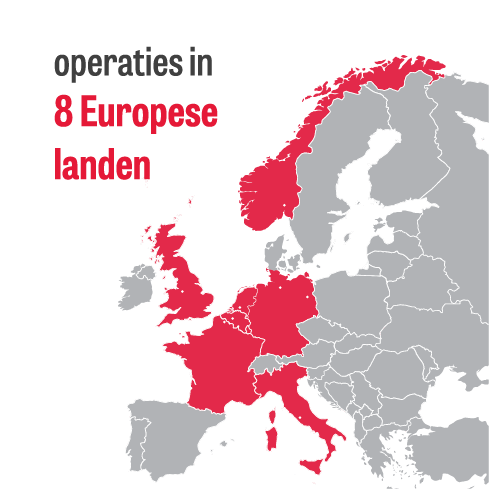 operaties in
8 Europese
landen