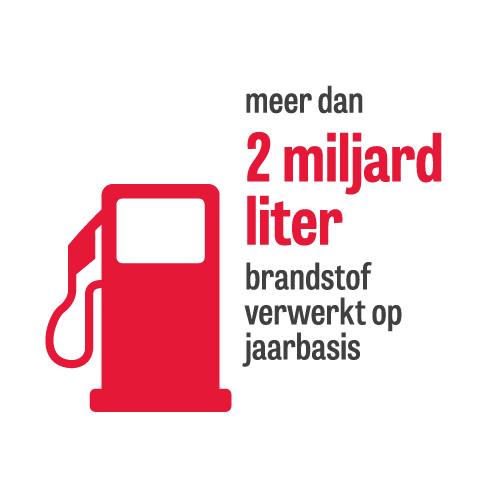 meer dan
2 miljard liter
brandstof verwerkt op jaarbasis