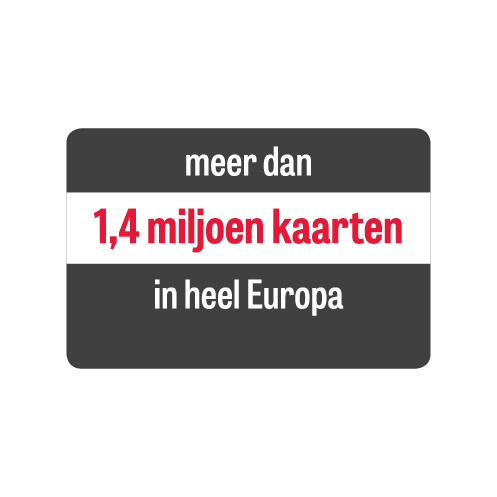 meer dan
1,4 miljoen kaarten
in heel Europa