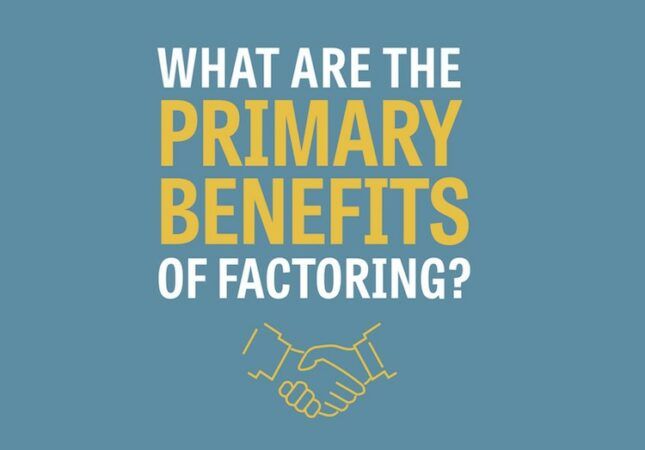 WHAT ARE THE
PRIMARY
BENEFITS
OF FACTORING?