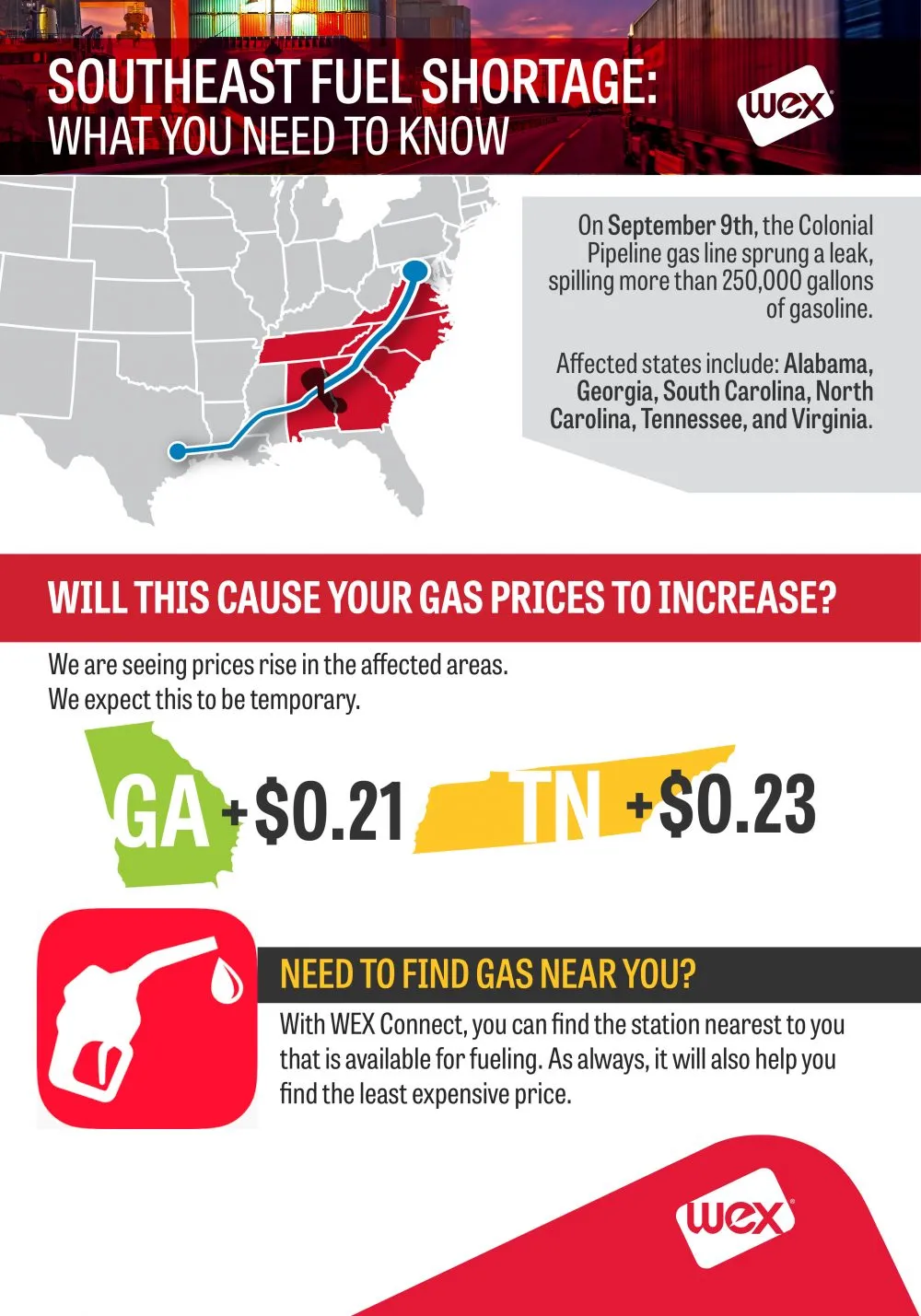 SOUTHEAST FUEL SHORTAGE:
WHAT YOU NEED TO KNOW

wex

On September 9th, the Colonial Pipeline gas line sprung a leak, spilling more than 250,000 gallons of gasoline.

Affected states include: Alabama, Georgia, South Carolina, North Carolina, Tennessee, and Virginia.

WILL THIS CAUSE YOUR GAS PRICES TO INCREASE?

We are seeing prices rise in the affected areas.
We expect this to be temporary.

GA +$0.21 TN +$0.23

NEED TO FIND GAS NEAR YOU?

With WEX Connect, you can find the station nearest to you that is available for fueling. As always, it will also help you find the least expensive price.

wex