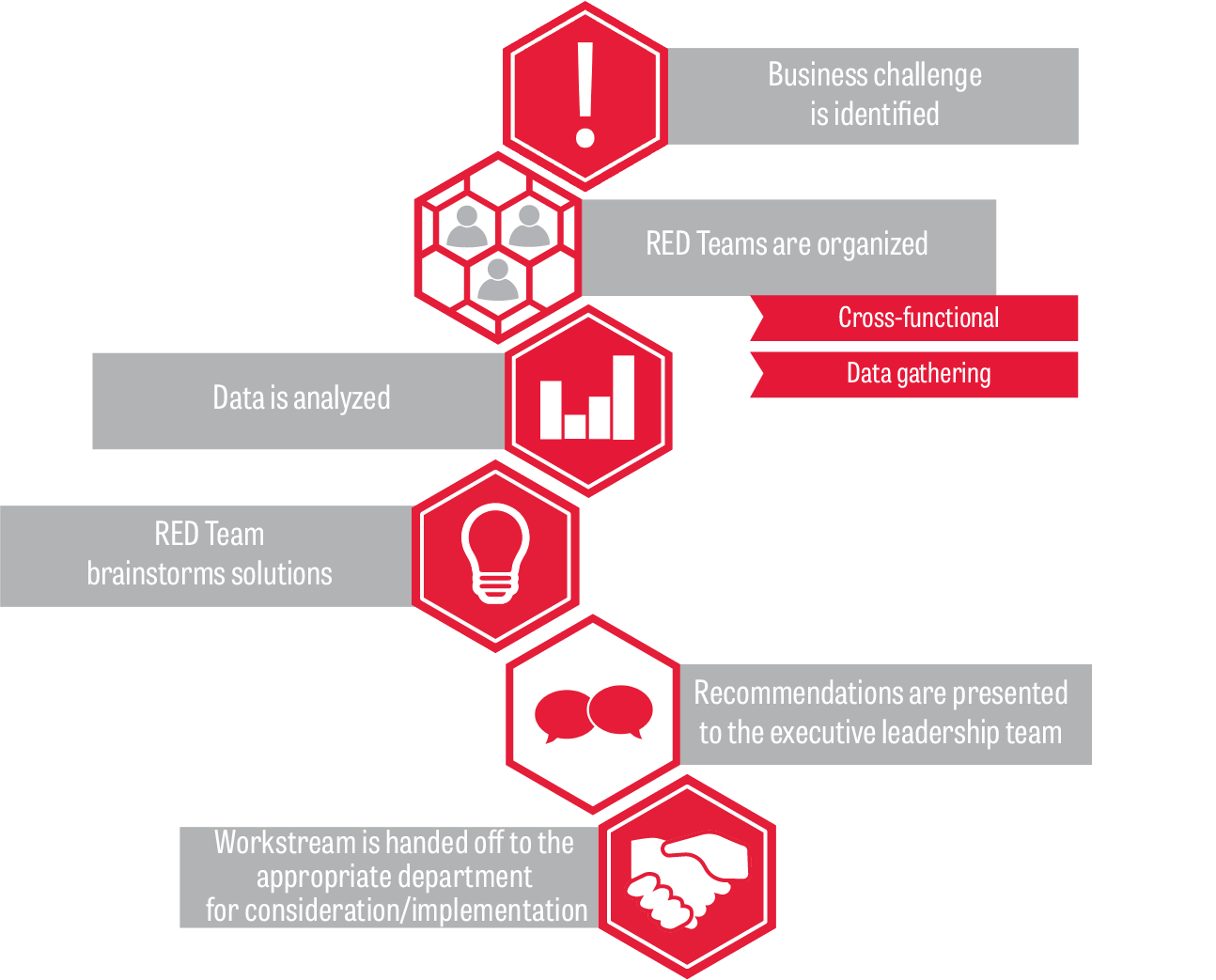 !

Business challenge is identified

RED Teams are organized

Cross-functional

Data gathering

Data is analyzed

RED Team brainstorms solutions

Recommendations are presented to the executive leadership team

Workstream is handed off to the appropriate department for consideration/implementation