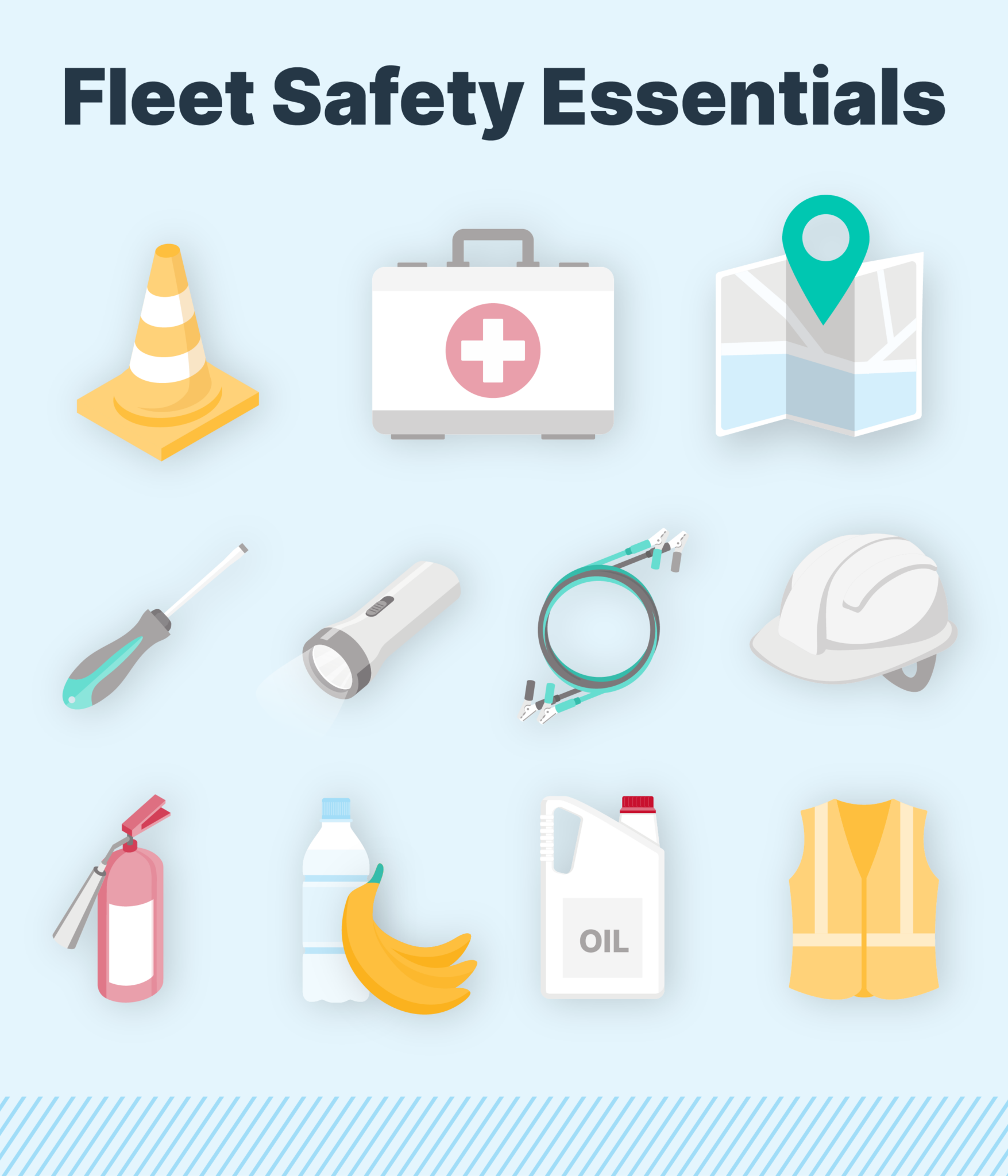 Fleet Safety Essentials

OIL