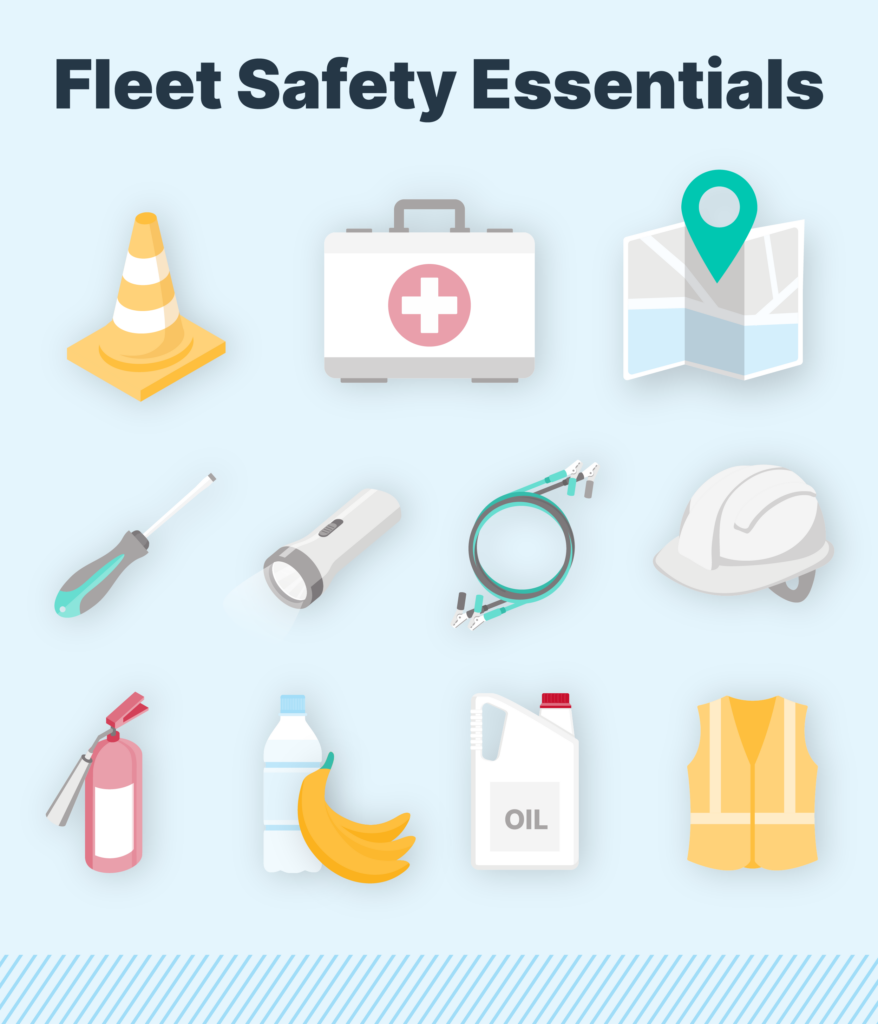 Fleet Safety Essentials

OIL