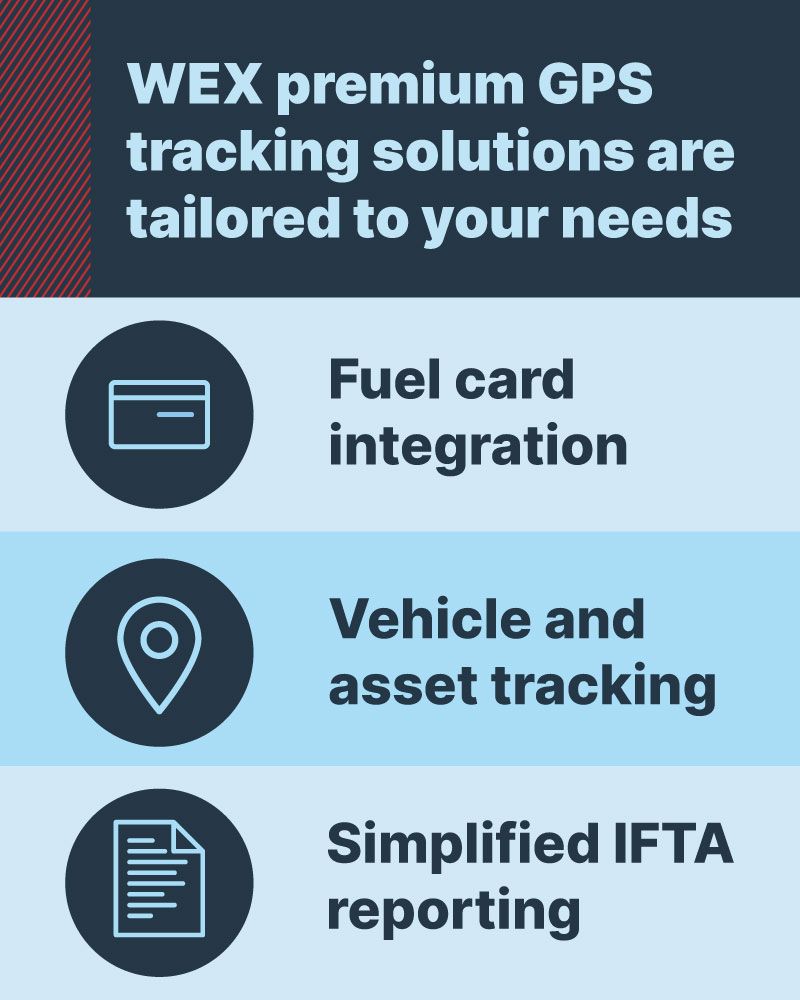 WEX premium GPS tracking solutions are tailored to your needs

Fuel card integration

Vehicle and asset tracking

Simplified IFTA reporting