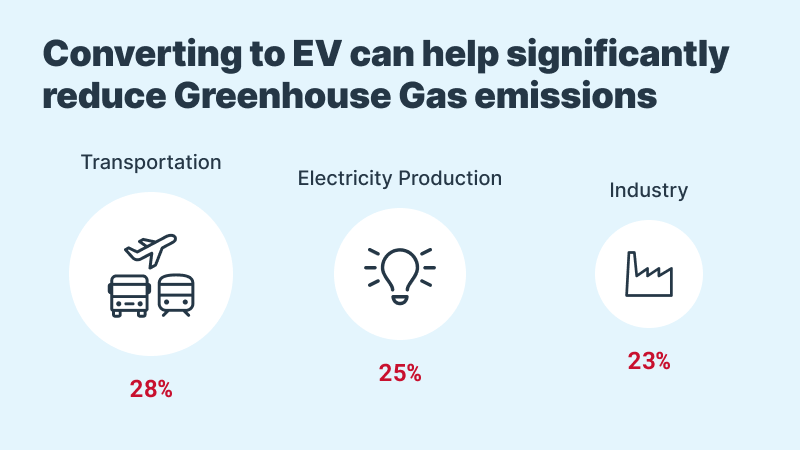 Converting to EV can help significantly reduce Greenhouse Gas emissions

Transportation

28%

Electricity Production

25%

Industry

23%