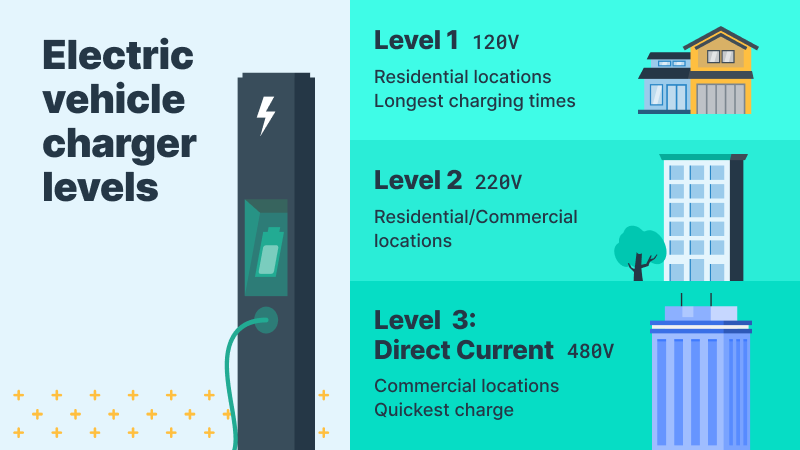 Electric vehicle charger levels

Level 1 120V

Residential locations
Longest charging times

Level 2 220V

Residential/Commercial locations

Level 3: Direct Current 480V

Commercial locations
Quickest charge