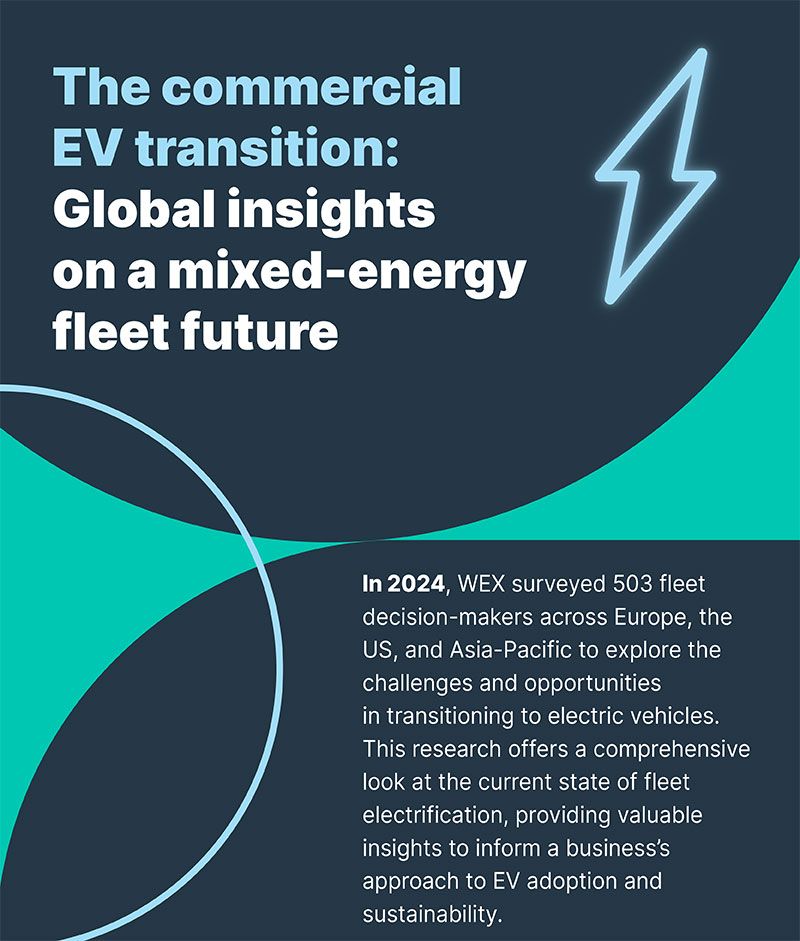 The commercial EV transition: Global insights on a mixed-energy fleet future

In 2024, WEX surveyed 503 fleet decision-makers across Europe, the US, and Asia-Pacific to explore the challenges and opportunities in transitioning to electric vehicles. This research offers a comprehensive look at the current state of fleet electrification, providing valuable insights to inform a business's approach to EV adoption and sustainability.